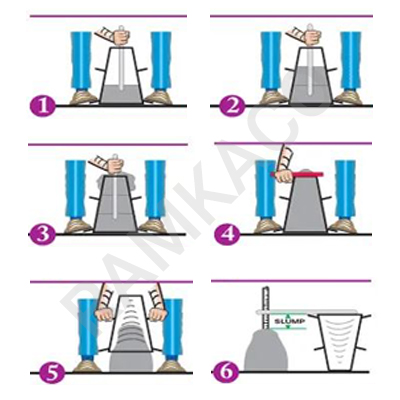 1

2

3

4

5

6

SLUMP

RAMKACO