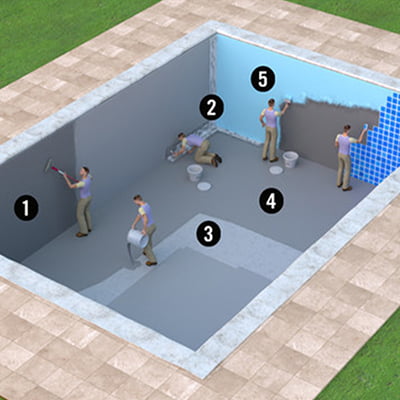 5
2
1
4
3